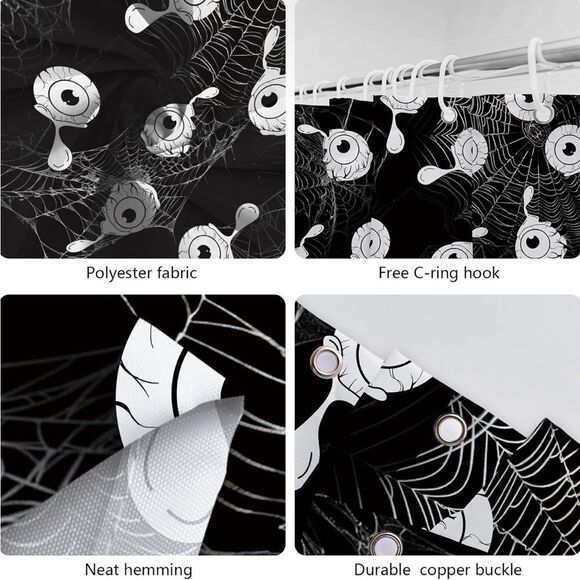 Polyester fabric

Free C-ring hook

Neat hemming

Durable copper buckle